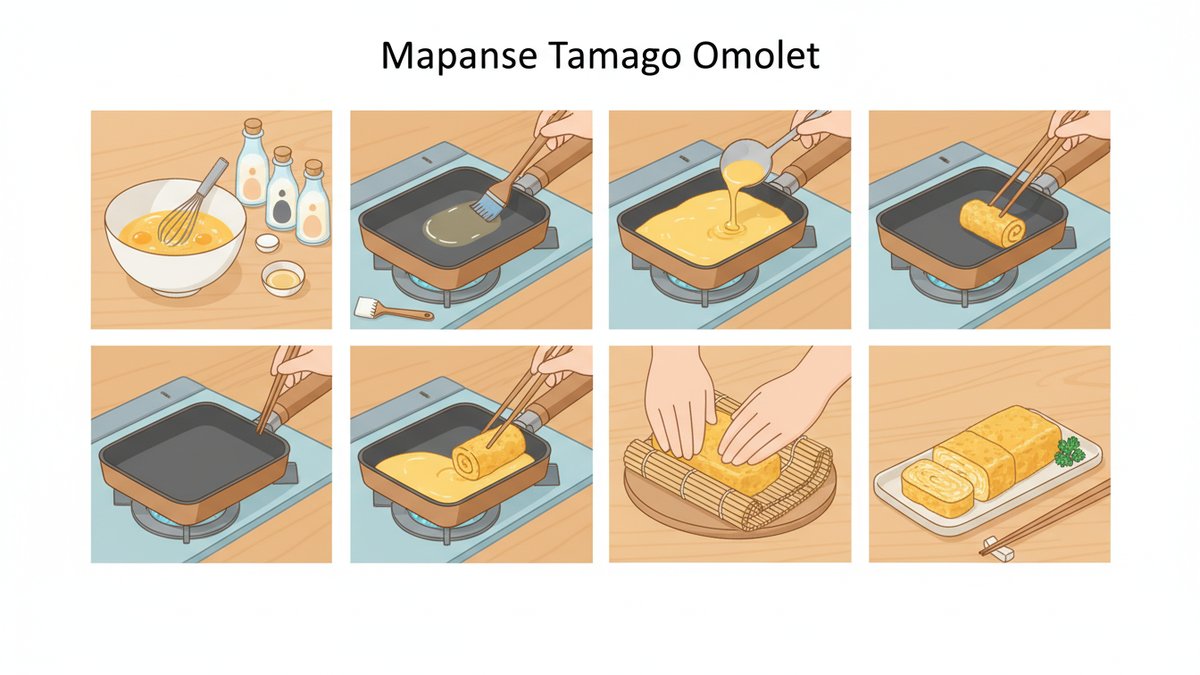 Mapanse Tamago Omolet